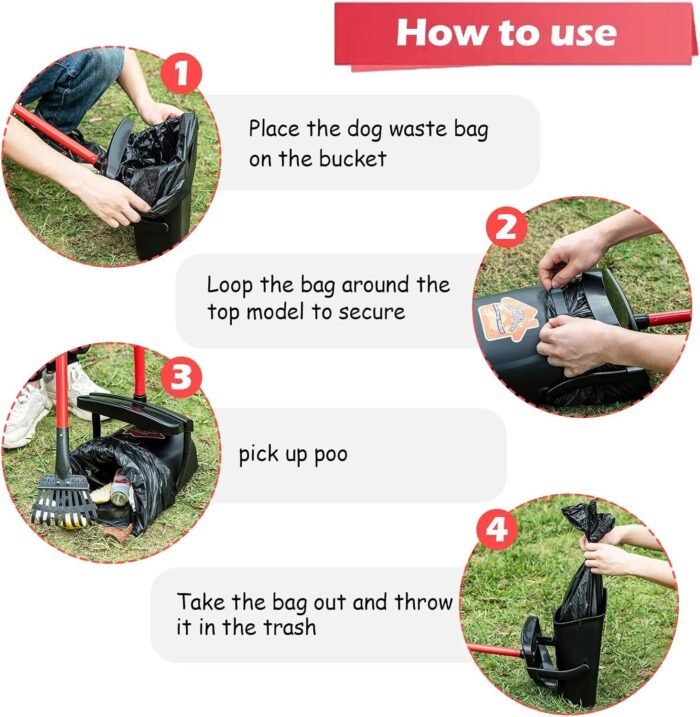 How to use

1

Place the dog waste bag on the bucket

2

Loop the bag around the top model to secure

3

pick up poo

4

Take the bag out and throw it in the trash